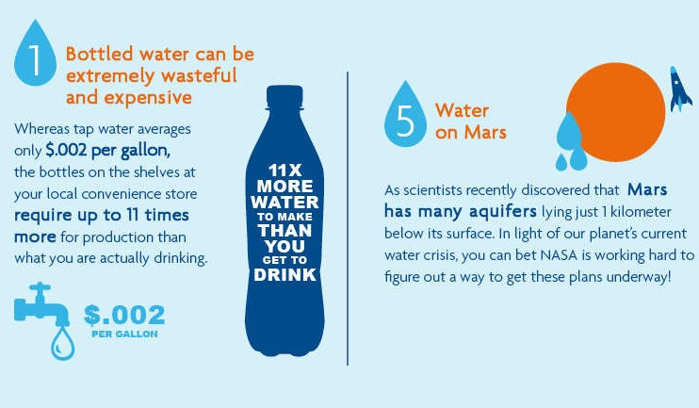 1

Bottled water can be extremely wasteful and expensive

Whereas tap water averages only $.002 per gallon, the bottles on the shelves at your local convenience store require up to 11 times more for production than what you are actually drinking.

$.002
PER GALLON

11X MORE WATER TO MAKE THAN YOU GET TO DRINK

5

Water on Mars

As scientists recently discovered that Mars has many aquifers lying just 1 kilometer below its surface. In light of our planet's current water crisis, you can bet NASA is working hard to figure out a way to get these plans underway!